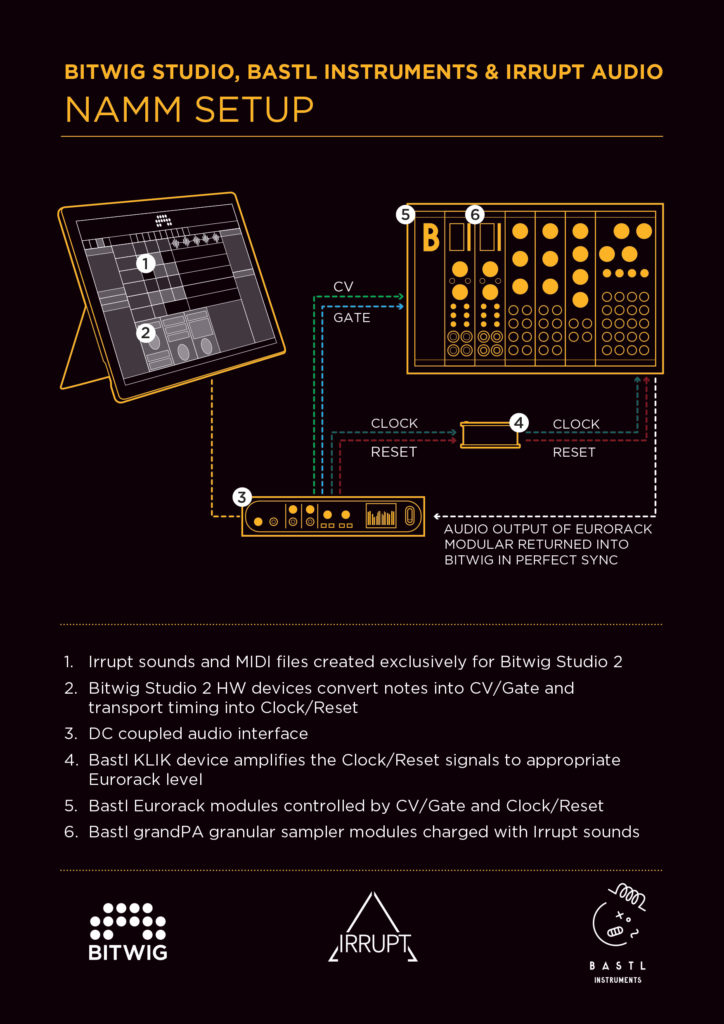 BITWIG STUDIO, BASTL INSTRUMENTS & IRRUPT AUDIO
NAMM SETUP

1
2
5
6
B
CV
GATE
CLOCK
RESET
4
CLOCK
RESET
3
AUDIO OUTPUT OF EURORACK MODULAR RETURNED INTO BITWIG IN PERFECT SYNC

1. Irrupt sounds and MIDI files created exclusively for Bitwig Studio 2
2. Bitwig Studio 2 HW devices convert notes into CV/Gate and transport timing into Clock/Reset
3. DC coupled audio interface
4. Bastl KLIK device amplifies the Clock/Reset signals to appropriate Eurorack level
5. Bastl Eurorack modules controlled by CV/Gate and Clock/Reset
6. Bastl grandPA granular sampler modules charged with Irrupt sounds

BITWIG
IRRUPT
BASTL
INSTRUMENTS