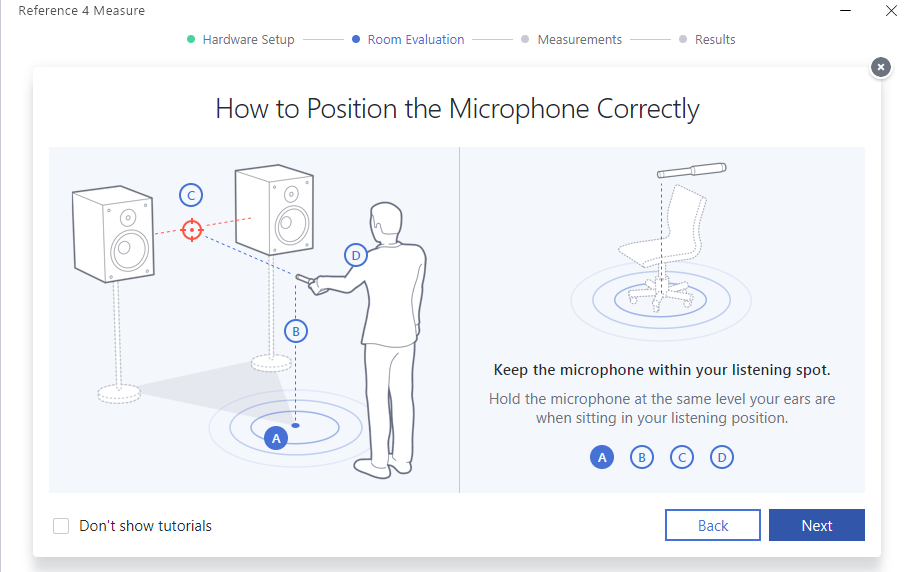 Reference 4 Measure

Hardware Setup Room Evaluation Measurements Results

How to Position the Microphone Correctly

C

D

B

A

Keep the microphone within your listening spot.

Hold the microphone at the same level your ears are when sitting in your listening position.

A B C D

Don't show tutorials

Back

Next