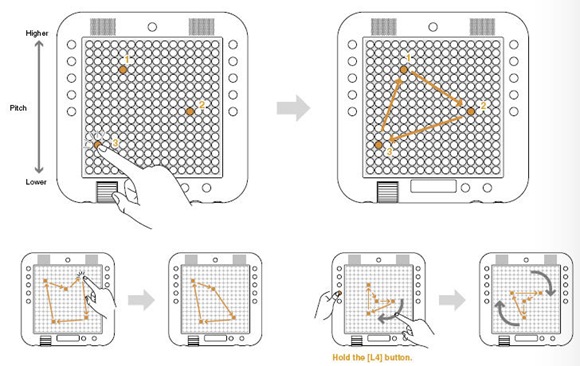 Higher

Pitch

Lower

1

2

3

1

2

3

Hold the [L4] button.