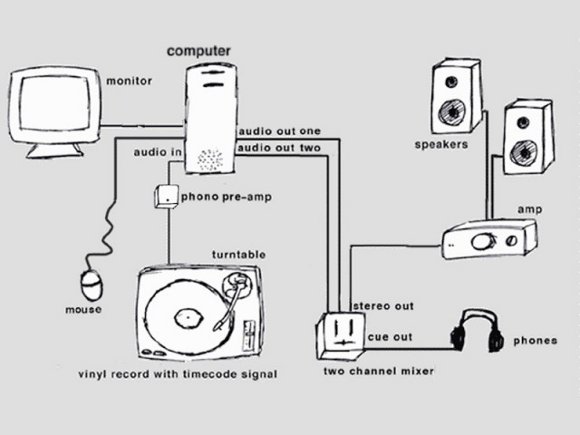 computer

monitor

audio out one

audio out two

audio in

speakers

phono pre-amp

amp

turntable

mouse

stereo out

cue out

phones

vinyl record with timecode signal

two channel mixer